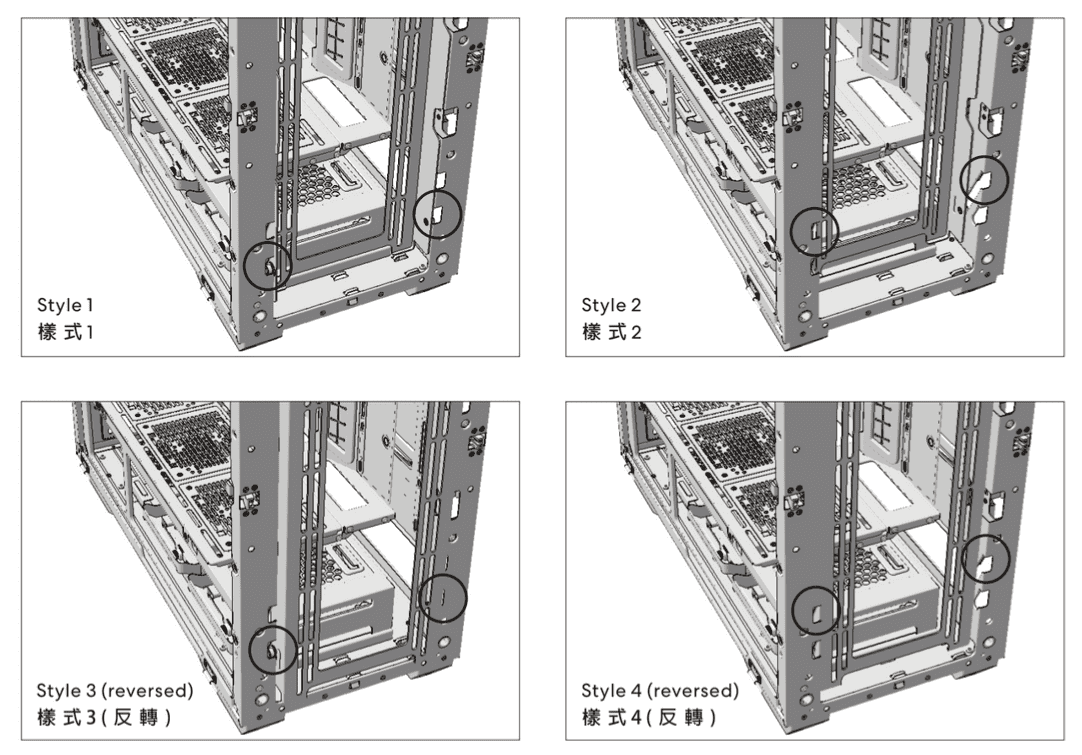 Style 1
樣式1

Style 2
樣式2

Style 3 (reversed)
樣式3(反轉)

Style 4 (reversed)
樣式4(反轉)